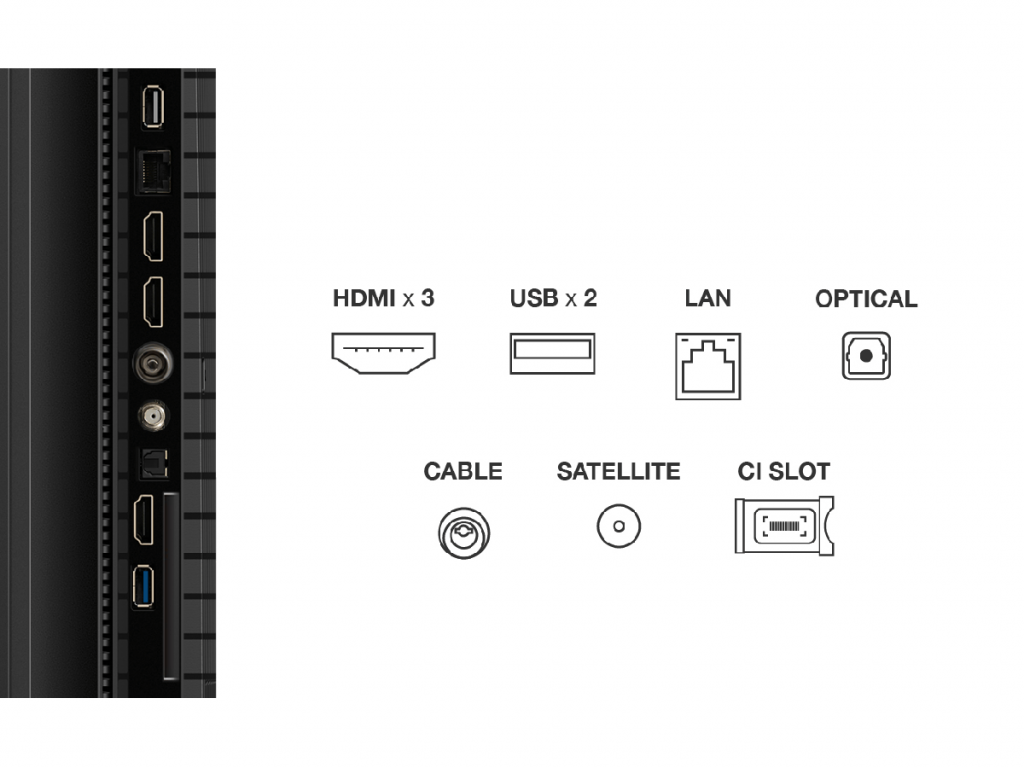 HDMI x 3
USB x 2
LAN
OPTICAL
CABLE
SATELLITE
CI SLOT