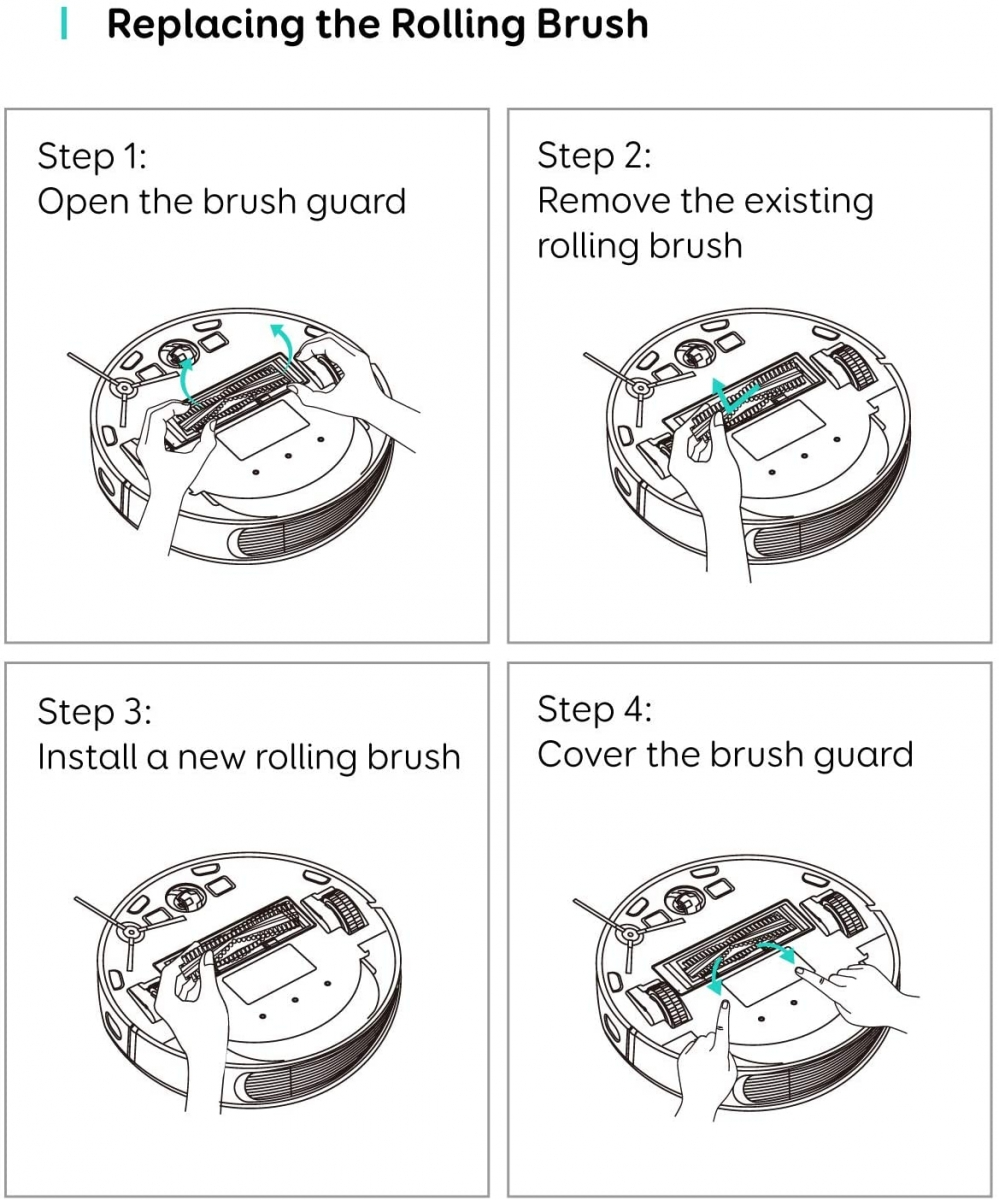 Replacing the Rolling Brush

Step 1:
Open the brush guard

Step 2:
Remove the existing rolling brush

Step 3:
Install a new rolling brush

Step 4:
Cover the brush guard