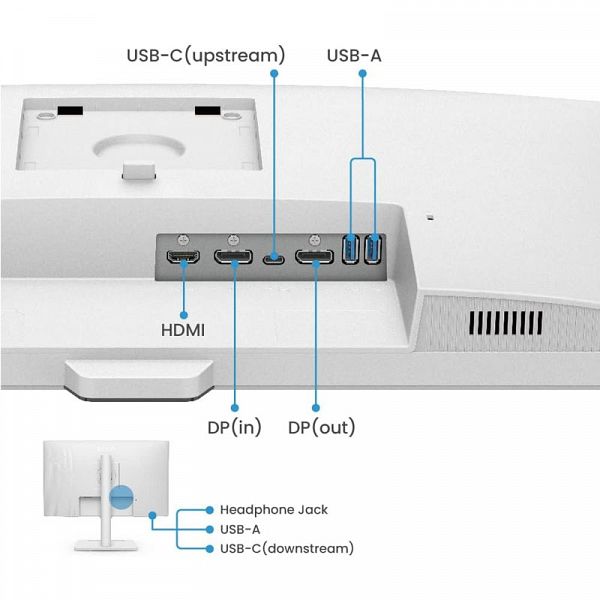 USB-C(upstream)
USB-A
HDMI
DP(in)
DP(out)
Headphone Jack
USB-A
USB-C(downstream)