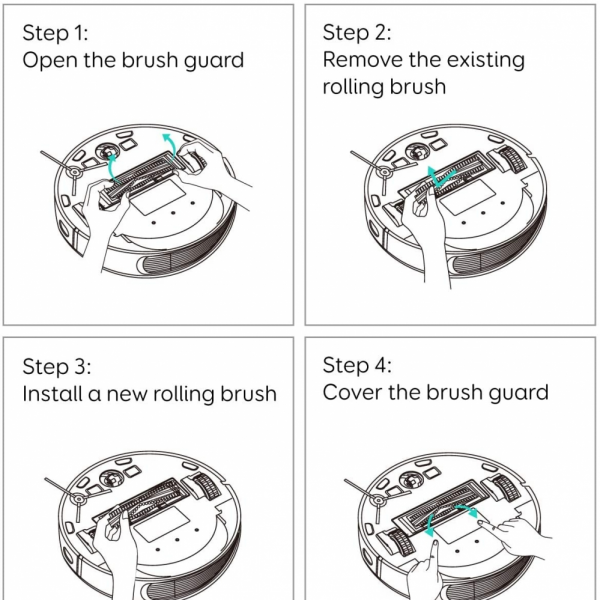 Step 1:
Open the brush guard

Step 2:
Remove the existing rolling brush

Step 3:
Install a new rolling brush

Step 4:
Cover the brush guard