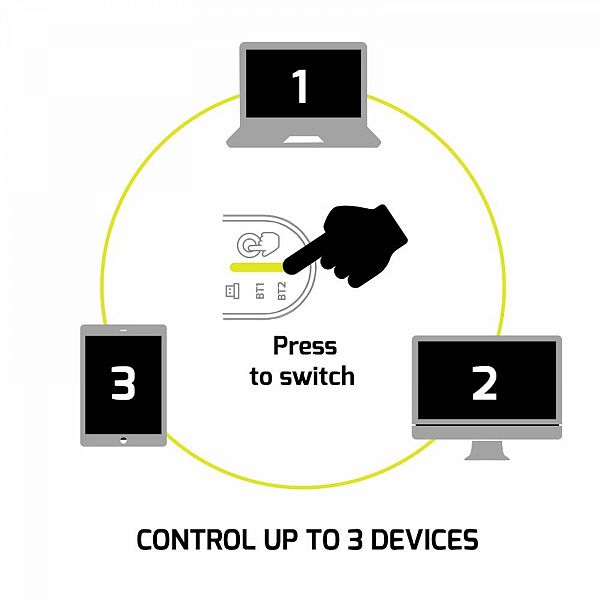 1

BT1 BT2

Press to switch

3

2

CONTROL UP TO 3 DEVICES